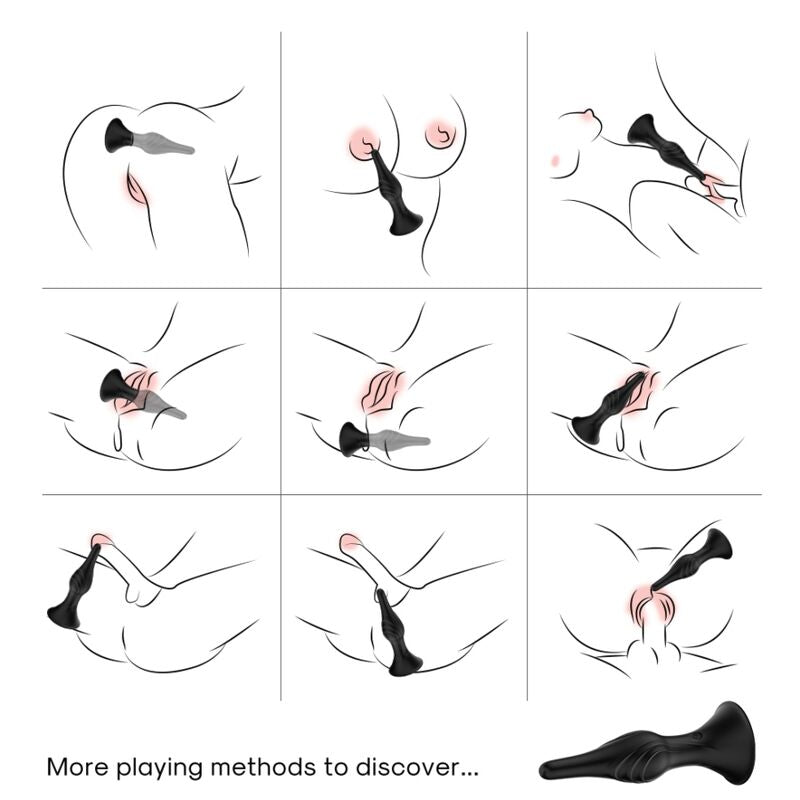 More playing methods to discover...